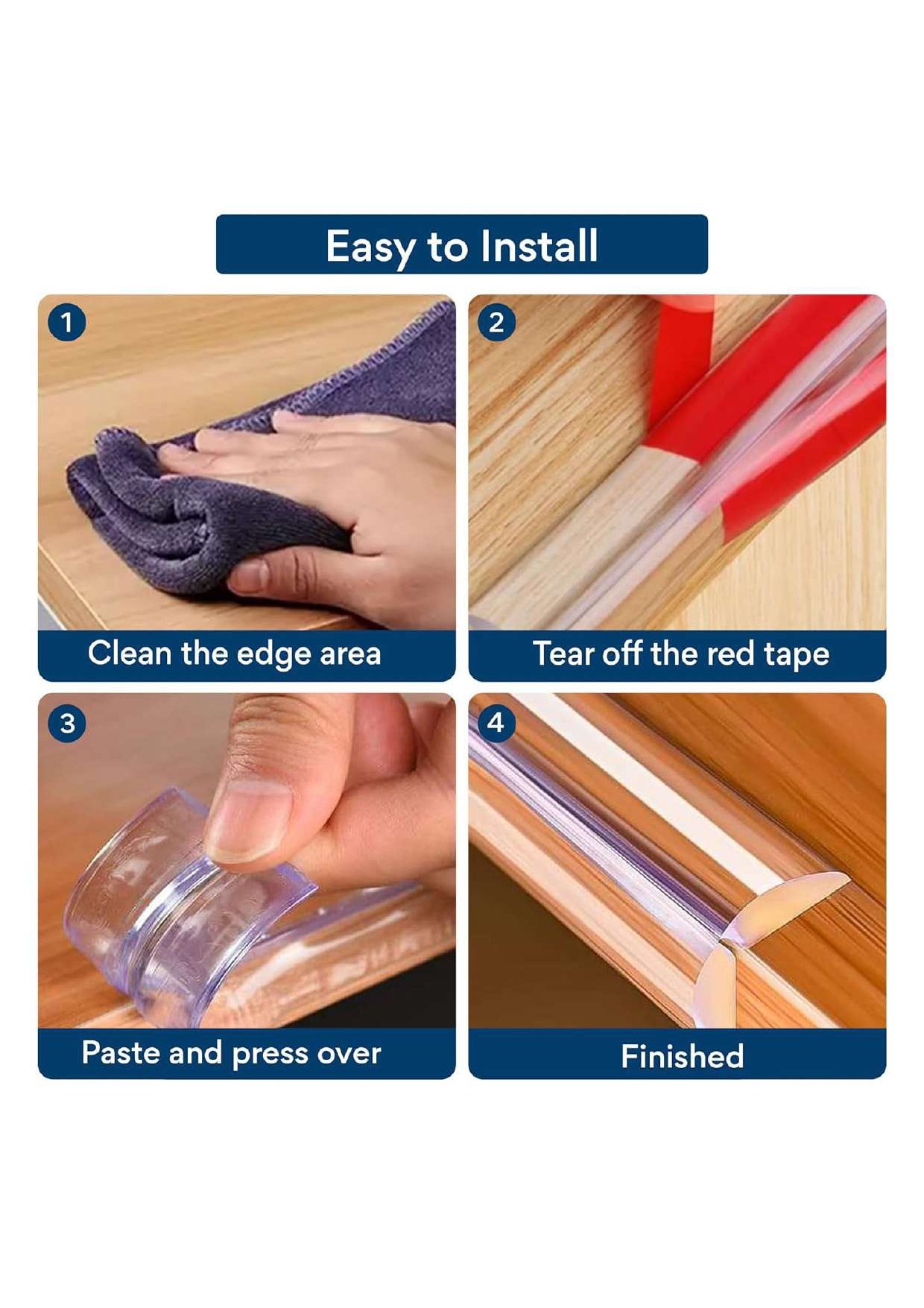 Easy to Install

1

Clean the edge area

2

Tear off the red tape

3

Paste and press over

4

Finished